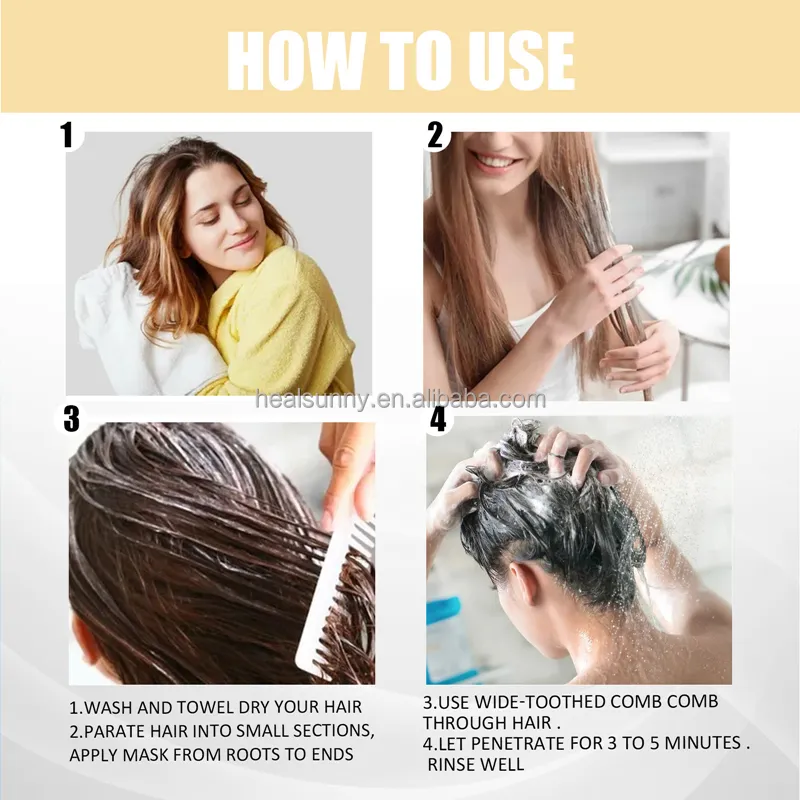 HOW TO USE

1

2

healsunny.en.alibaba.com

3

4

1.WASH AND TOWEL DRY YOUR HAIR
2.PARATE HAIR INTO SMALL SECTIONS, APPLY MASK FROM ROOTS TO ENDS

3.USE WIDE-TOOTHED COMB COMB THROUGH HAIR .
4.LET PENETRATE FOR 3 TO 5 MINUTES . RINSE WELL